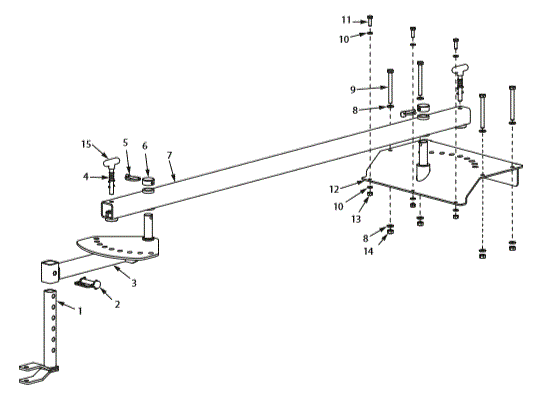 11
10
9
8
15
5
6
7
4
12
10
13
8
14
3
2
1